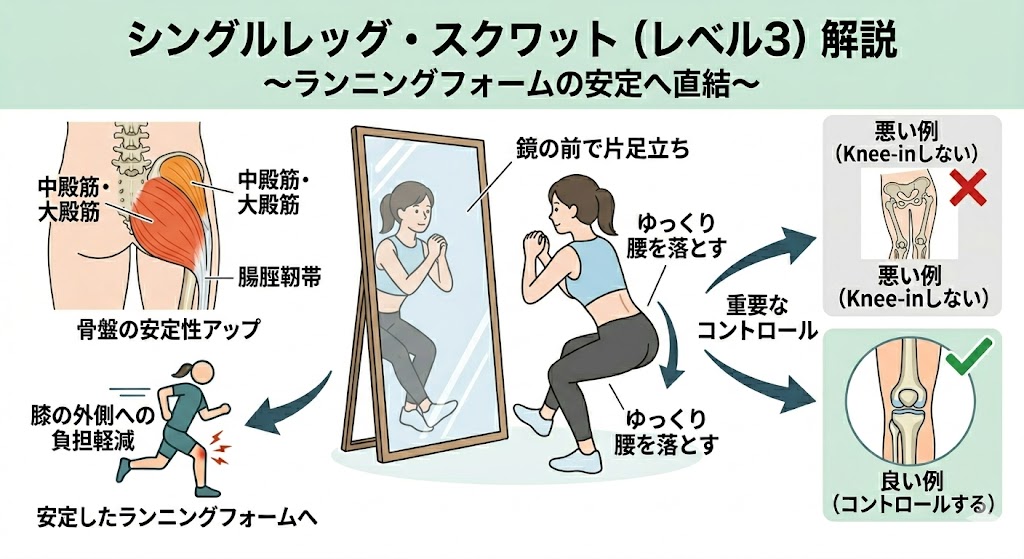 シングルレッグ・スクワット（レベル3）解説
〜ランニングフォームの安定へ直結〜

中殿筋・大殿筋

中殿筋・大殿筋

腸脛靭帯

骨盤の安定性アップ

膝の外側への負担軽減

安定したランニングフォームへ

鏡の前で片足立ち

ゆっくり腰を落とす

ゆっくり腰を落とす

重要なコントロール

悪い例（Knee-inしない）

悪い例（Knee-inしない）

良い例（コントロールする）