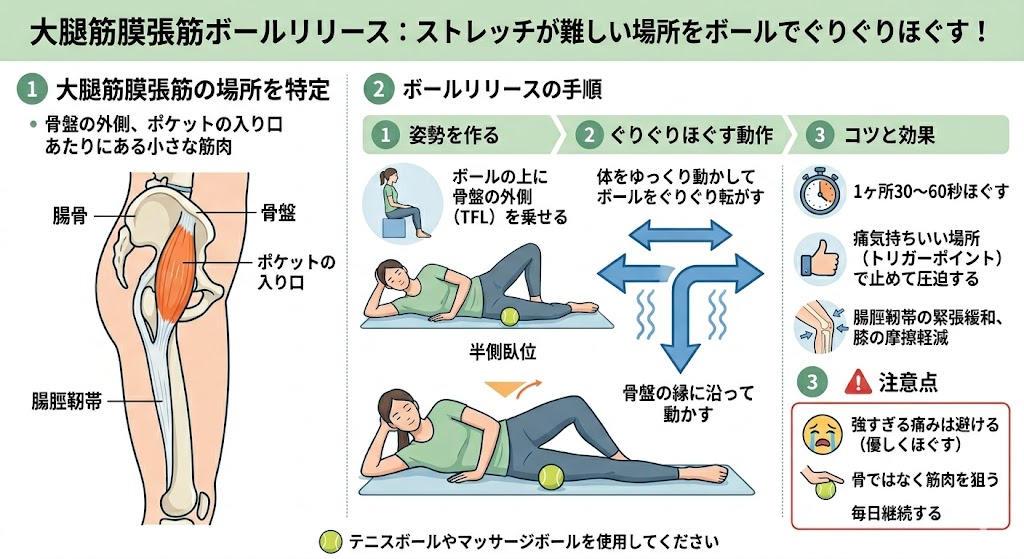 大腿筋膜張筋ボールリリース：ストレッチが難しい場所をボールでぐりぐりほぐす！

1 大腿筋膜張筋の場所を特定

• 骨盤の外側、ポケットの入り口あたりにある小さな筋肉

腸骨

骨盤

ポケットの入り口

腸脛靭帯

2 ボールリリースの手順

1 姿勢を作る

ボールの上に骨盤の外側（TFL）を乗せる

半側臥位

2 ぐりぐりほぐす動作

体をゆっくり動かしてボールをぐりぐり転がす

骨盤の縁に沿って動かす

3 コツと効果

1ヶ所30〜60秒ほぐす

痛気持ちいい場所（トリガーポイント）で止めて圧迫する

腸脛靭帯の緊張緩和、膝の摩擦軽減

3 注意点

強すぎる痛みは避ける（優しくほぐす）

骨ではなく筋肉を狙う

毎日継続する

テニスボールやマッサージボールを使用してください